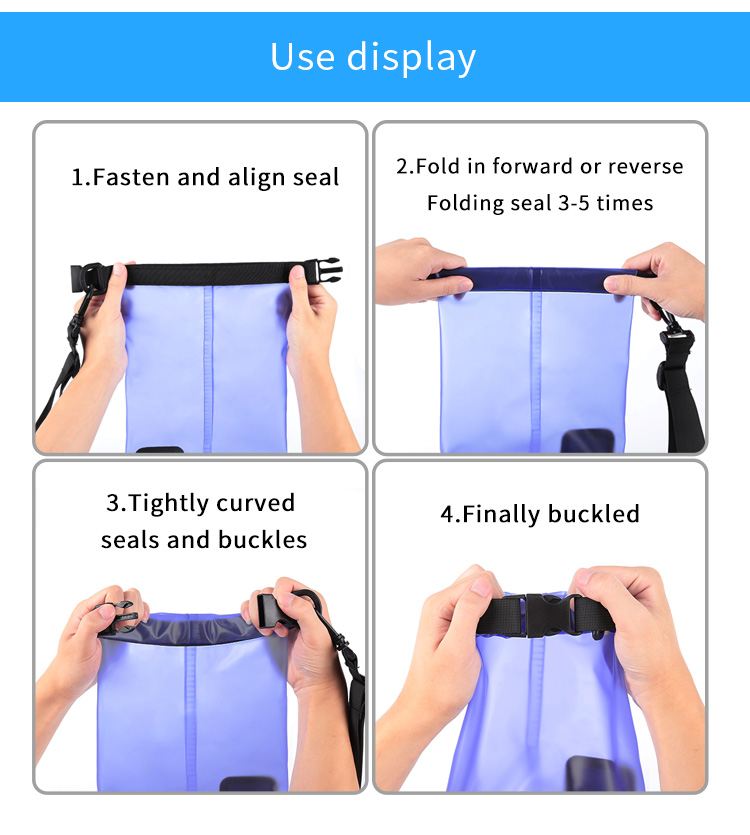 Use display

1.Fasten and align seal

2.Fold in forward or reverse
Folding seal 3-5 times

3.Tightly curved
seals and buckles

4.Finally buckled